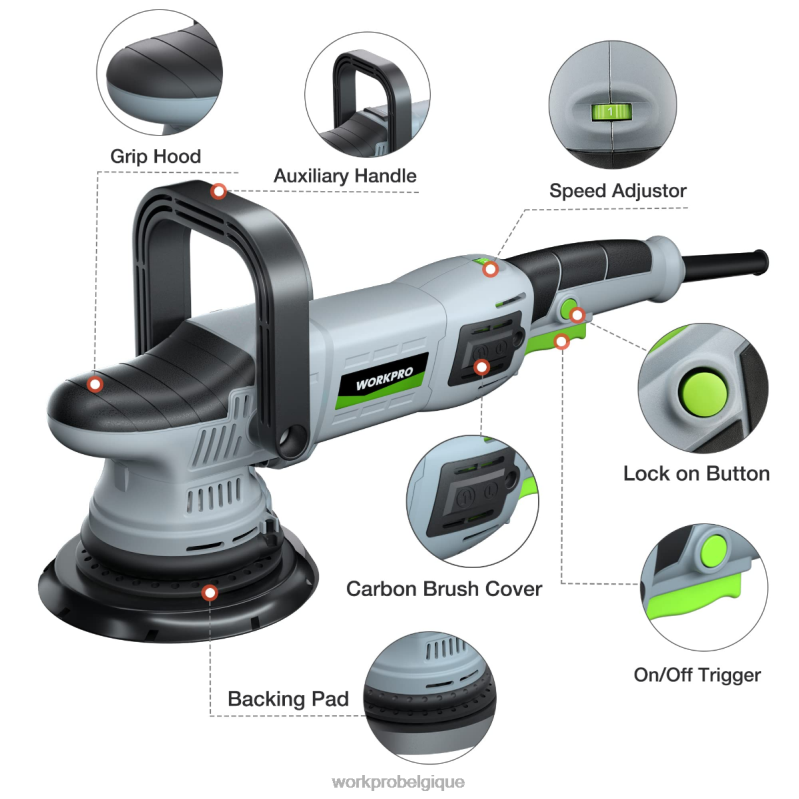 Grip Hood

Auxiliary Handle

Speed Adjustor

1

WORKPRO

Lock on Button

Carbon Brush Cover

On/Off Trigger

Backing Pad

workprobelgique