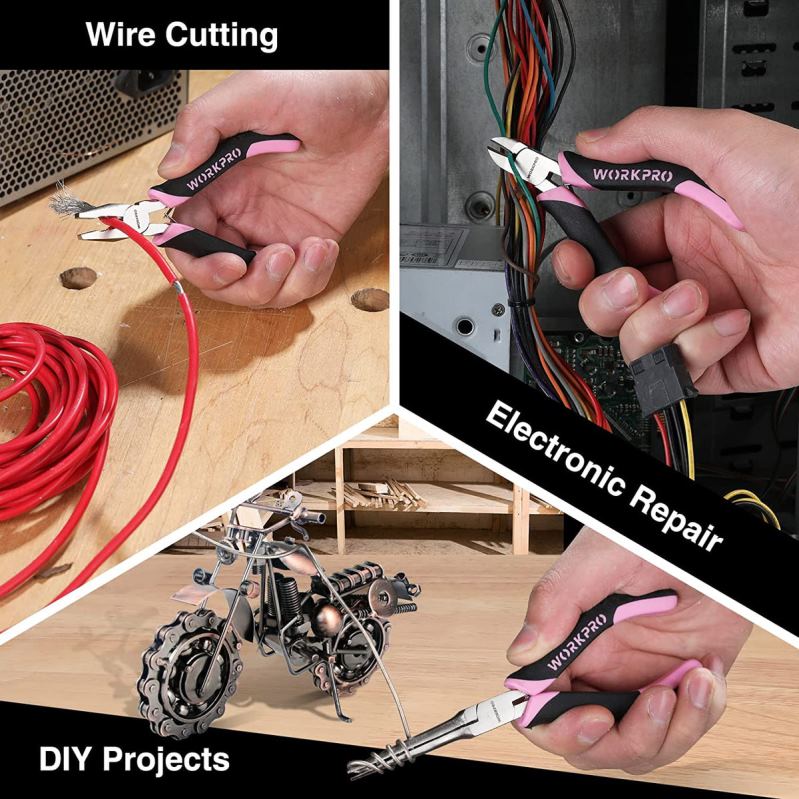 Wire Cutting

WORKPRO

WORKPRO

Electronic Repair

WORKPRO

DIY Projects