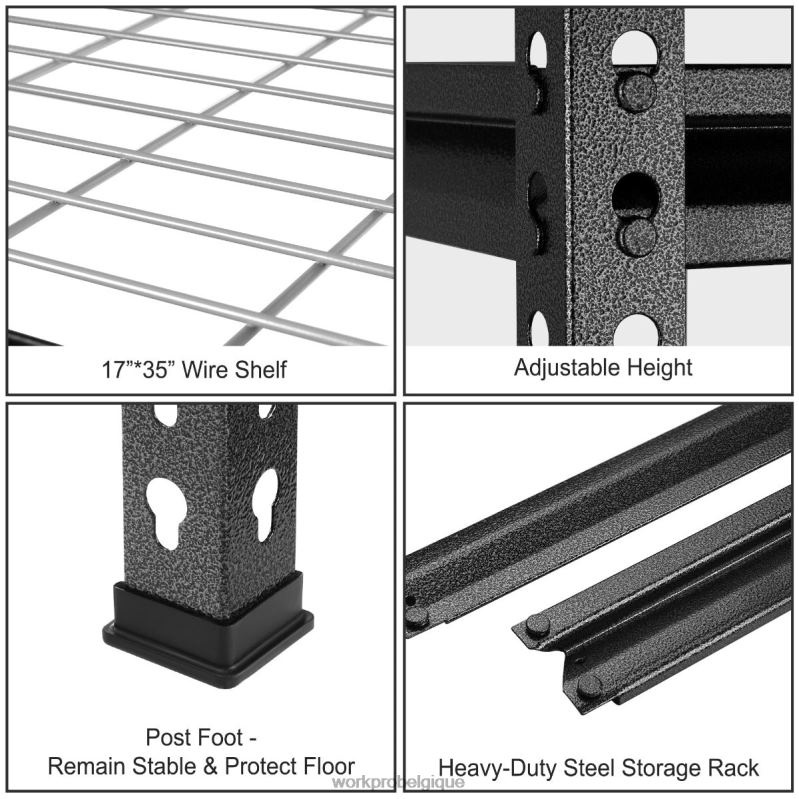 17”*35” Wire Shelf

Adjustable Height

Post Foot -
Remain Stable & Protect Floor

Heavy-Duty Steel Storage Rack

workprobelgique