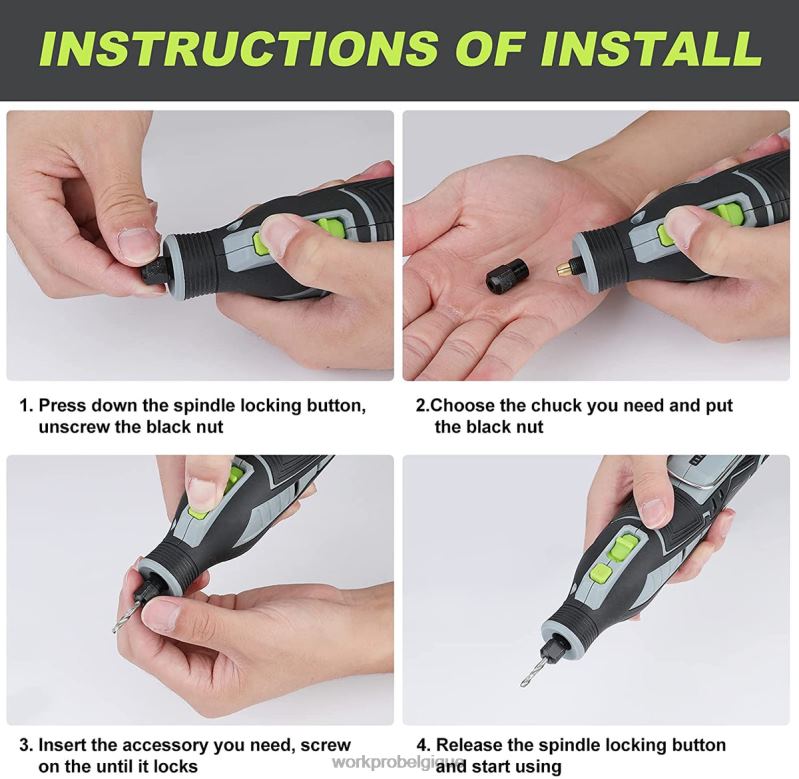 INSTRUCTIONS OF INSTALL

1. Press down the spindle locking button, unscrew the black nut

2.Choose the chuck you need and put the black nut

3. Insert the accessory you need, screw on the until it locks

4. Release the spindle locking button and start using

workprobelgique